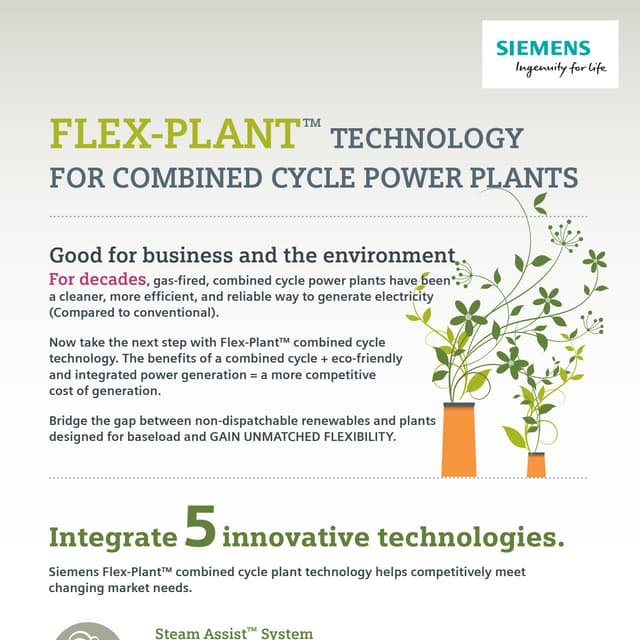 SIEMENS
Ingenuity for life

FLEX-PLANT™ TECHNOLOGY FOR COMBINED CYCLE POWER PLANTS

Good for business and the environment

For decades, gas-fired, combined cycle power plants have been a cleaner, more efficient, and reliable way to generate electricity (Compared to conventional).

Now take the next step with Flex-Plant™ combined cycle technology. The benefits of a combined cycle + eco-friendly and integrated power generation = a more competitive cost of generation.

Bridge the gap between non-dispatchable renewables and plants designed for baseload and GAIN UNMATCHED FLEXIBILITY.

Integrate 5 innovative technologies.

Siemens Flex-Plant™ combined cycle plant technology helps competitively meet changing market needs.

Steam Assist™ System