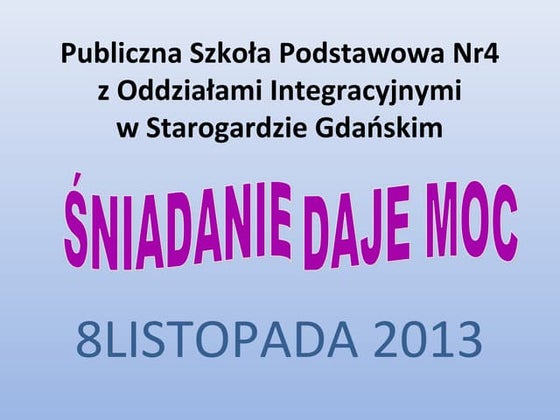 Publiczna Szkoła Podstawowa Nr4
z Oddziałami Integracyjnymi
w Starogardzie Gdańskim

ŚNIADANIE DAJE MOC

8LISTOPADA 2013