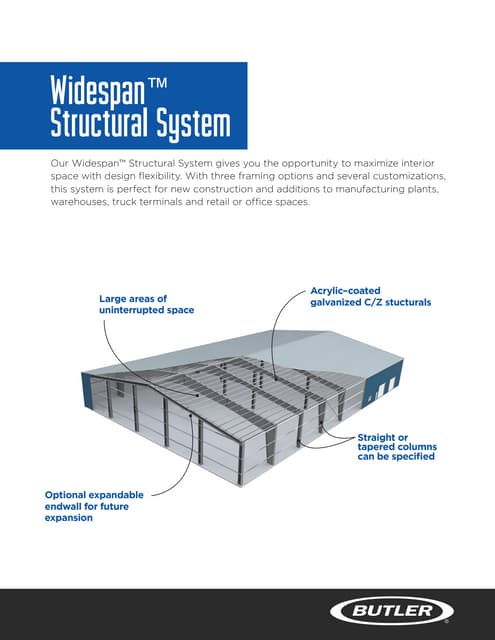 Widespan™ Structural System

Our Widespan™ Structural System gives you the opportunity to maximize interior space with design flexibility. With three framing options and several customizations, this system is perfect for new construction and additions to manufacturing plants, warehouses, truck terminals and retail or office spaces.

Large areas of uninterrupted space

Acrylic-coated galvanized C/Z stucturals

Straight or tapered columns can be specified

Optional expandable endwall for future expansion

BUTLER®