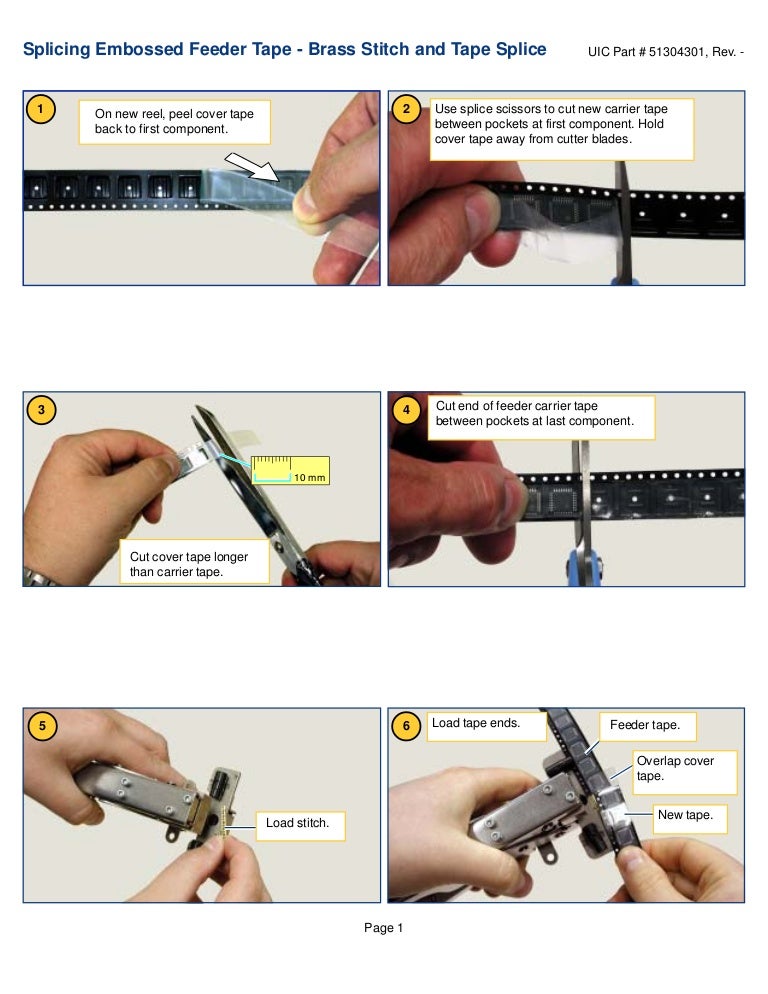 Splicing Embossed Feeder Tape - Brass Stitch and Tape Splice

UIC Part # 51304301, Rev. -

1

On new reel, peel cover tape back to first component.

2

Use splice scissors to cut new carrier tape between pockets at first component. Hold cover tape away from cutter blades.

3

10 mm

Cut cover tape longer than carrier tape.

4

Cut end of feeder carrier tape between pockets at last component.

5

Load stitch.

6

Load tape ends.

Feeder tape.

Overlap cover tape.

New tape.

Page 1