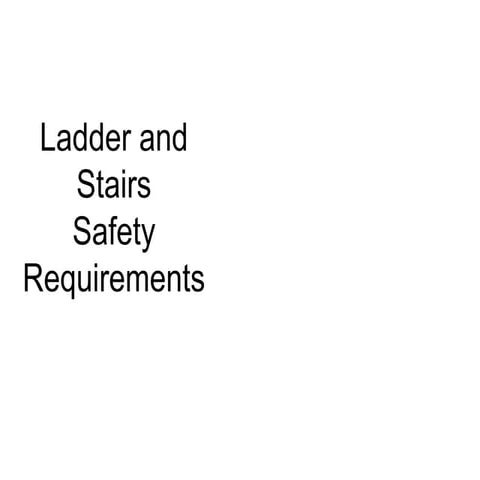 Ladder and Stairs Safety Requirements