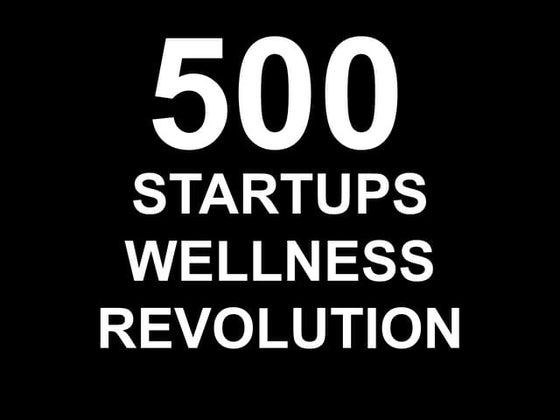 500
STARTUPS
WELLNESS
REVOLUTION