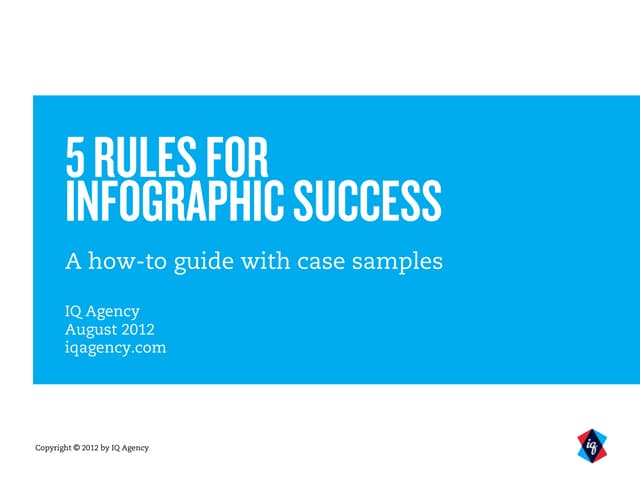 5 RULES FOR
INFOGRAPHIC SUCCESS

A how-to guide with case samples

IQ Agency
August 2012
iqagency.com

Copyright © 2012 by IQ Agency

iq