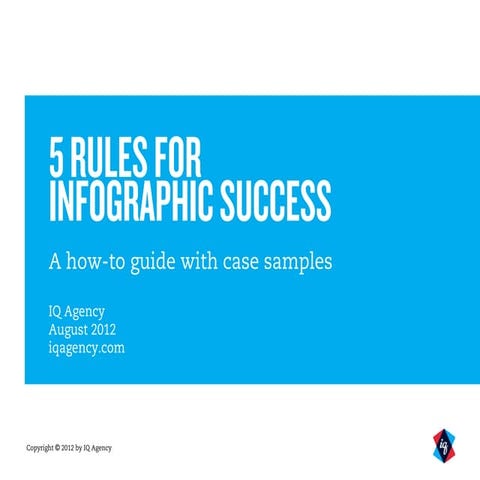 5 RULES FOR INFOGRAPHIC SUCCESS

A how-to guide with case samples

IQ Agency
August 2012
iqagency.com

Copyright © 2012 by IQ Agency

iq