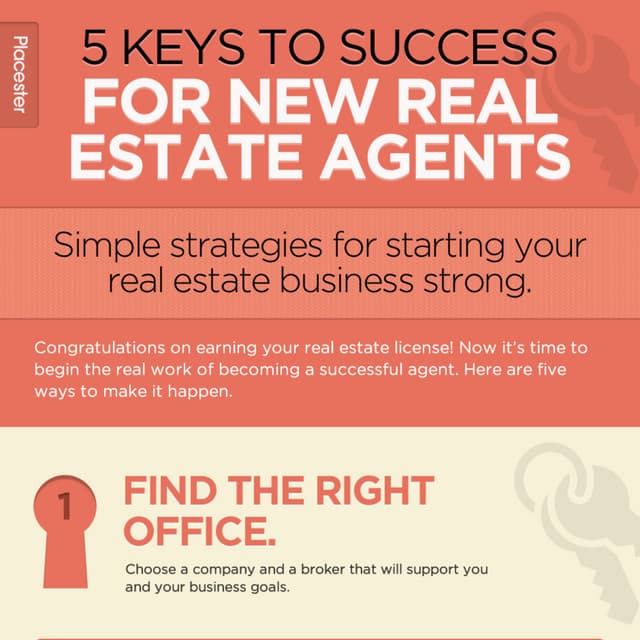 Placester

5 KEYS TO SUCCESS
FOR NEW REAL ESTATE AGENTS

Simple strategies for starting your real estate business strong.

Congratulations on earning your real estate license! Now it's time to begin the real work of becoming a successful agent. Here are five ways to make it happen.

1

FIND THE RIGHT OFFICE.

Choose a company and a broker that will support you and your business goals.