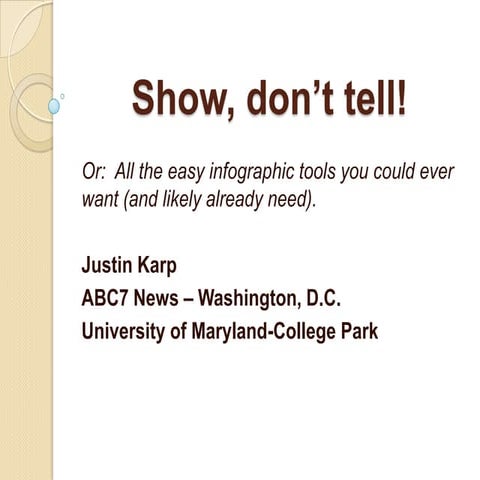 Show, don't tell!

Or: All the easy infographic tools you could ever want (and likely already need).

Justin Karp
ABC7 News – Washington, D.C.
University of Maryland-College Park