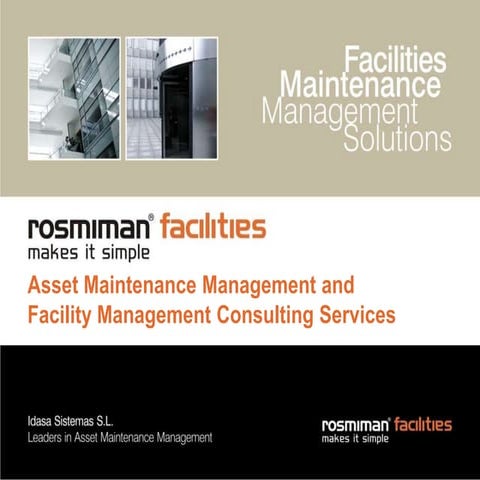 Facilities
Maintenance
Management
Solutions

rosmiman® facilities
makes it simple

Asset Maintenance Management and Facility Management Consulting Services

Idasa Sistemas S.L.
Leaders in Asset Maintenance Management

rosmiman® facilities
makes it simple