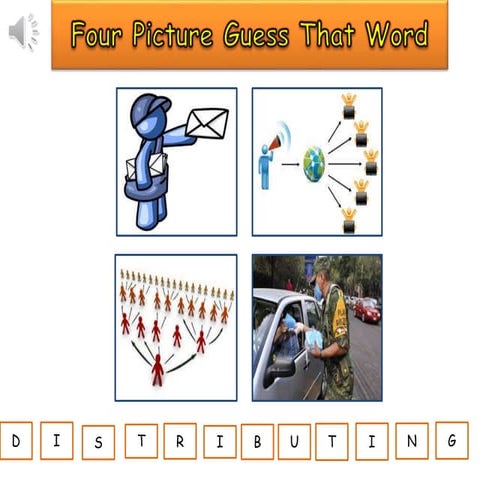 Four Picture Guess That Word

D I S T R I B U T I N G