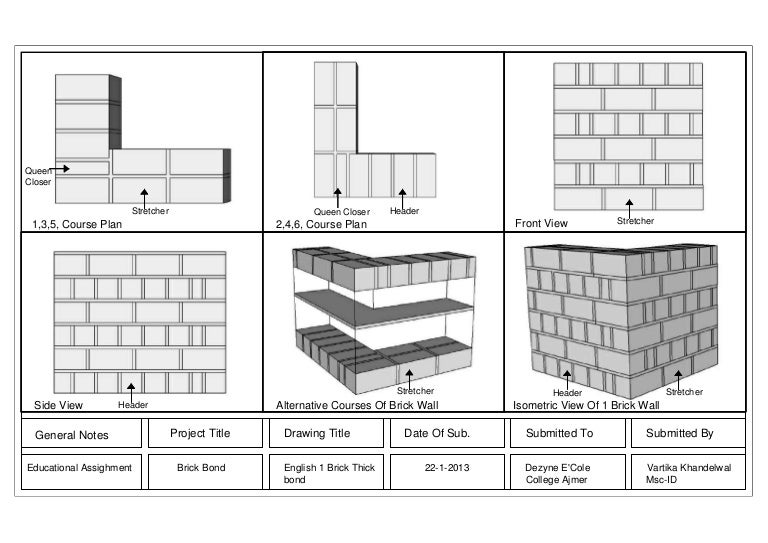 Queen Closer

Stretcher

1,3,5, Course Plan

Queen Closer

Header

2,4,6, Course Plan

Front View

Stretcher

Side View

Header

Stretcher

Alternative Courses Of Brick Wall

Header

Stretcher

Isometric View Of 1 Brick Wall

| General Notes | Project Title | Drawing Title | Date Of Sub. | Submitted To | Submitted By |
|---|---|---|---|---|---|
| Educational Assighment | Brick Bond | English 1 Brick Thick bond | 22-1-2013 | Dezyne E'Cole College Ajmer | Vartika Khandelwal Msc-ID |