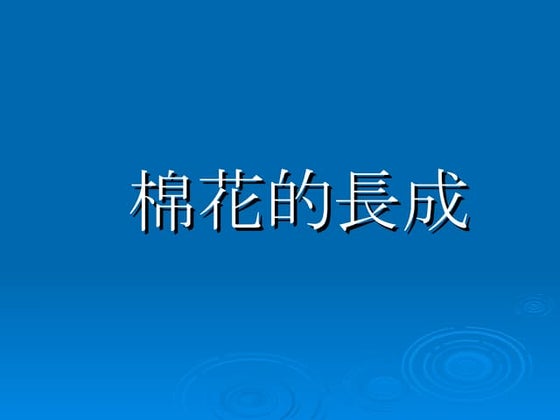 棉花的長成