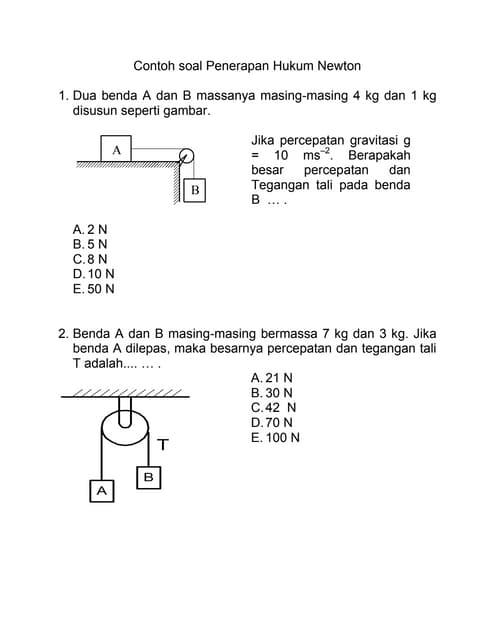 Contoh soal Penerapan Hukum Newton

1. Dua benda A dan B massanya masing-masing 4 kg dan 1 kg disusun seperti gambar.

A

B

Jika percepatan gravitasi g = 10 $ms^{-2}$. Berapakah besar percepatan dan Tegangan tali pada benda B … .

A. 2 N
B. 5 N
C. 8 N
D. 10 N
E. 50 N

2. Benda A dan B masing-masing bermassa 7 kg dan 3 kg. Jika benda A dilepas, maka besarnya percepatan dan tegangan tali T adalah.... … .

T

B

A

A. 21 N
B. 30 N
C. 42 N
D. 70 N
E. 100 N