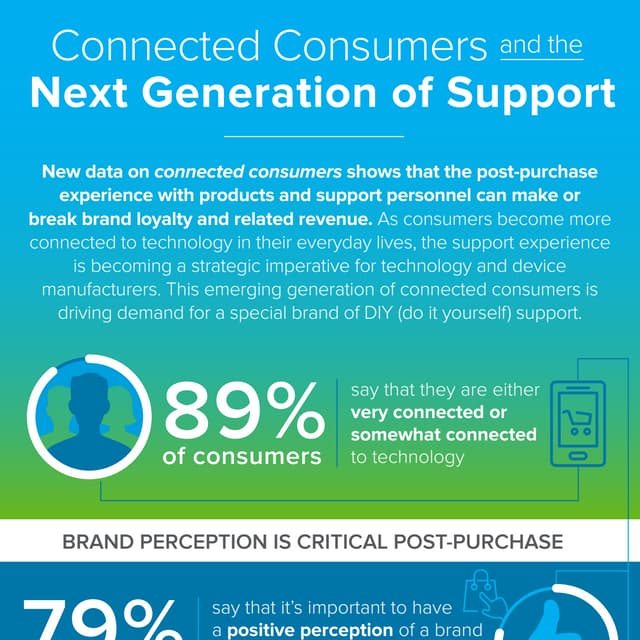 Connected Consumers and the
Next Generation of Support

New data on connected consumers shows that the post-purchase experience with products and support personnel can make or break brand loyalty and related revenue. As consumers become more connected to technology in their everyday lives, the support experience is becoming a strategic imperative for technology and device manufacturers. This emerging generation of connected consumers is driving demand for a special brand of DIY (do it yourself) support.

89% of consumers

say that they are either very connected or somewhat connected to technology

BRAND PERCEPTION IS CRITICAL POST-PURCHASE

79%

say that it's important to have a positive perception of a brand