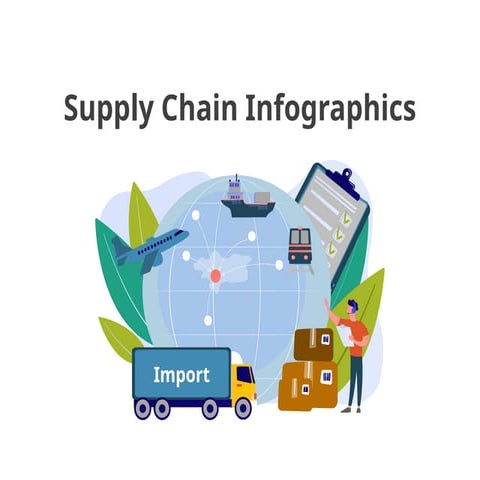 Supply Chain Infographics

Import