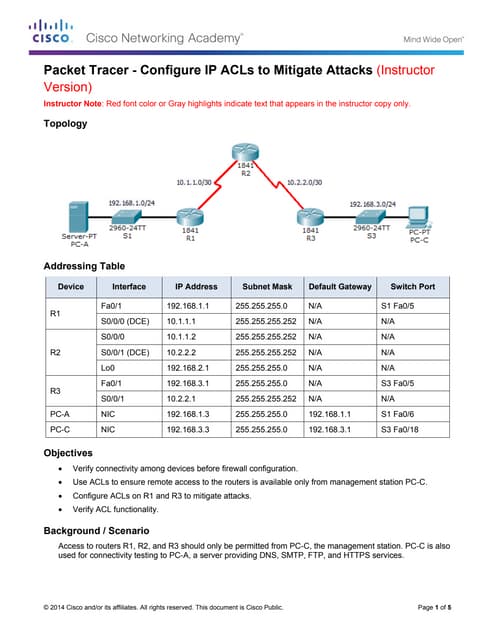 CISCO Cisco Networking Academy®

Mind Wide Open®

Packet Tracer - Configure IP ACLs to Mitigate Attacks (Instructor Version)

Instructor Note: Red font color or Gray highlights indicate text that appears in the instructor copy only.

Topology

1841
R2

10.1.1.0/30

10.2.2.0/30

192.168.1.0/24

192.168.3.0/24

Server-PT
PC-A

2960-24TT
S1

1841
R1

1841
R3

2960-24TT
S3

PC-PT
PC-C

Addressing Table

| Device | Interface | IP Address | Subnet Mask | Default Gateway | Switch Port |
|---|---|---|---|---|---|
| R1 | Fa0/1 | 192.168.1.1 | 255.255.255.0 | N/A | S1 Fa0/5 |
| | S0/0/0 (DCE) | 10.1.1.1 | 255.255.255.252 | N/A | N/A |
| R2 | S0/0/0 | 10.1.1.2 | 255.255.255.252 | N/A | N/A |
| | S0/0/1 (DCE) | 10.2.2.2 | 255.255.255.252 | N/A | N/A |
| | Lo0 | 192.168.2.1 | 255.255.255.0 | N/A | N/A |
| R3 | Fa0/1 | 192.168.3.1 | 255.255.255.0 | N/A | S3 Fa0/5 |
| | S0/0/1 | 10.2.2.1 | 255.255.255.252 | N/A | N/A |
| PC-A | NIC | 192.168.1.3 | 255.255.255.0 | 192.168.1.1 | S1 Fa0/6 |
| PC-C | NIC | 192.168.3.3 | 255.255.255.0 | 192.168.3.1 | S3 Fa0/18 |

Objectives

• Verify connectivity among devices before firewall configuration.
• Use ACLs to ensure remote access to the routers is available only from management station PC-C.
• Configure ACLs on R1 and R3 to mitigate attacks.
• Verify ACL functionality.

Background / Scenario

Access to routers R1, R2, and R3 should only be permitted from PC-C, the management station. PC-C is also used for connectivity testing to PC-A, a server providing DNS, SMTP, FTP, and HTTPS services.

© 2014 Cisco and/or its affiliates. All rights reserved. This document is Cisco Public.

Page 1 of 5