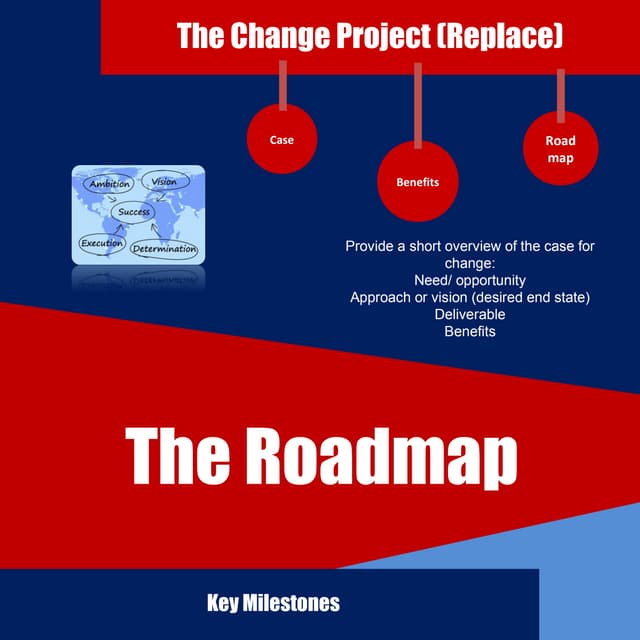 The Change Project (Replace)

Case

Benefits

Road map

Ambition
Vision
Success
Execution
Determination

Provide a short overview of the case for change:
Need/ opportunity
Approach or vision (desired end state)
Deliverable
Benefits

The Roadmap

Key Milestones