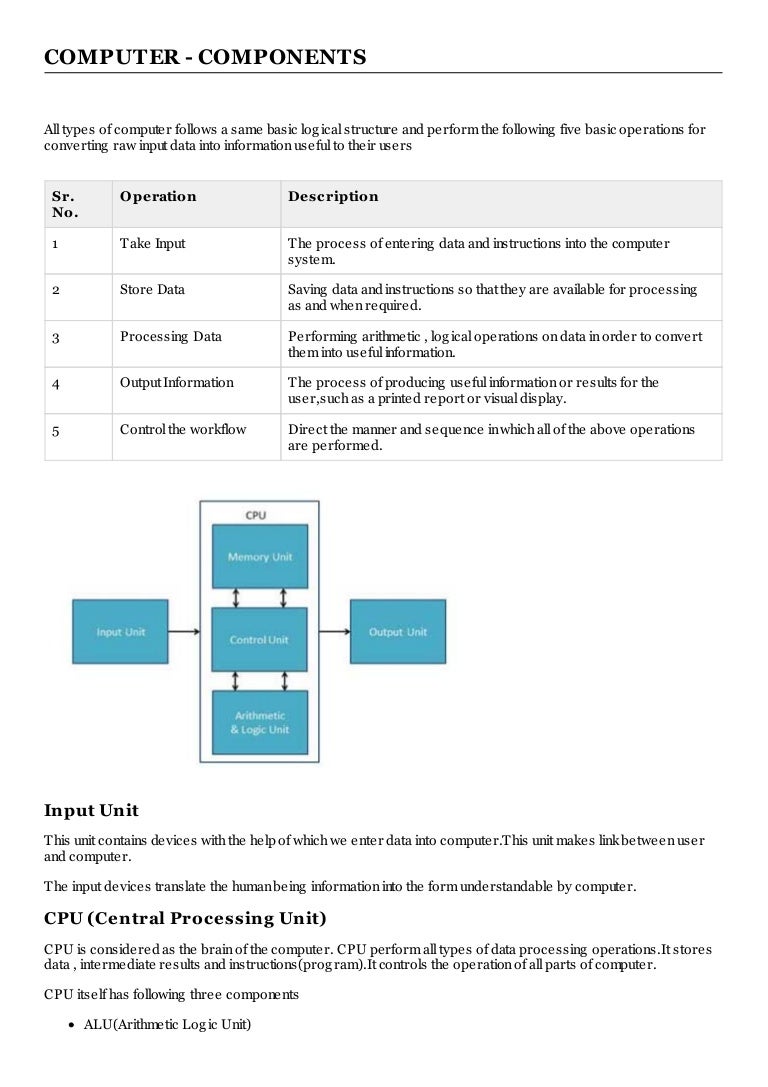 COMPUTER - COMPONENTS

All types of computer follows a same basic logical structure and perform the following five basic operations for converting raw input data into information useful to their users

| Sr. No. | Operation | Description |
|---|---|---|
| 1 | Take Input | The process of entering data and instructions into the computer system. |
| 2 | Store Data | Saving data and instructions so that they are available for processing as and when required. |
| 3 | Processing Data | Performing arithmetic , logical operations on data in order to convert them into useful information. |
| 4 | Output Information | The process of producing useful information or results for the user,such as a printed report or visual display. |
| 5 | Control the workflow | Direct the manner and sequence in which all of the above operations are performed. |

CPU

Memory Unit

Input Unit

Control Unit

Output Unit

Arithmetic & Logic Unit

Input Unit

This unit contains devices with the help of which we enter data into computer.This unit makes link between user and computer.

The input devices translate the human being information into the form understandable by computer.

CPU (Central Processing Unit)

CPU is considered as the brain of the computer. CPU perform all types of data processing operations.It stores data , intermediate results and instructions(program).It controls the operation of all parts of computer.

CPU itself has following three components

• ALU(Arithmetic Logic Unit)