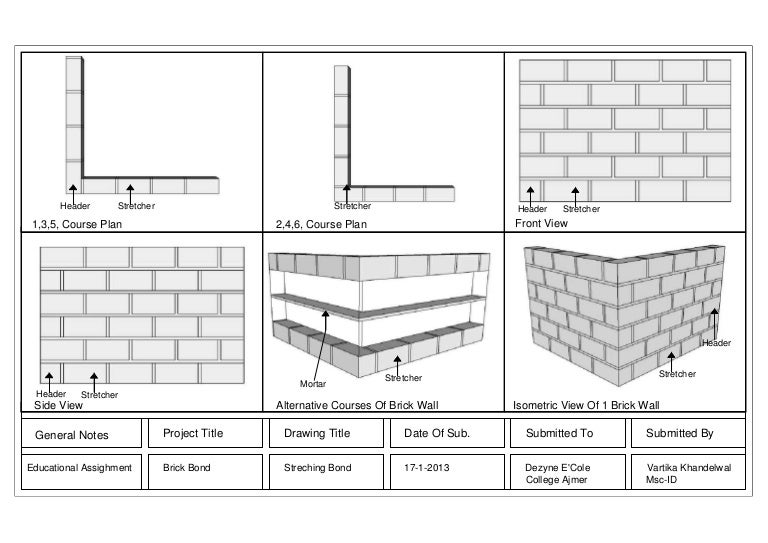 Header
Stretcher
1,3,5, Course Plan

Stretcher
2,4,6, Course Plan

Header
Stretcher
Front View

Header
Stretcher
Side View

Mortar
Stretcher
Alternative Courses Of Brick Wall

Header
Stretcher
Isometric View Of 1 Brick Wall

| General Notes | Project Title | Drawing Title | Date Of Sub. | Submitted To | Submitted By |
|---|---|---|---|---|---|
| Educational Assighment | Brick Bond | Streching Bond | 17-1-2013 | Dezyne E'Cole College Ajmer | Vartika Khandelwal Msc-ID |