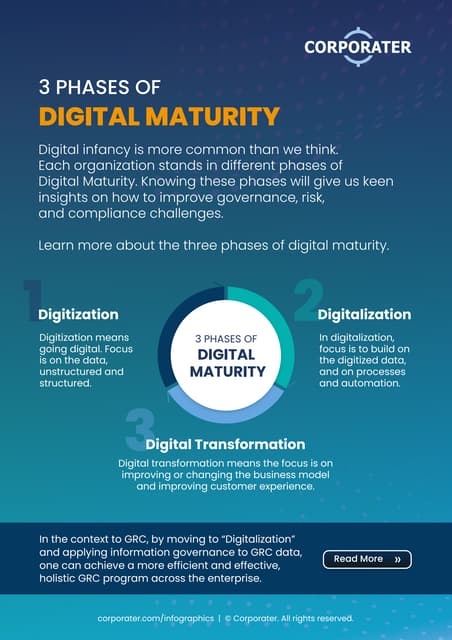 CORPORATER

3 PHASES OF
DIGITAL MATURITY

Digital infancy is more common than we think. Each organization stands in different phases of Digital Maturity. Knowing these phases will give us keen insights on how to improve governance, risk, and compliance challenges.

Learn more about the three phases of digital maturity.

1
Digitization
Digitization means going digital. Focus is on the data, unstructured and structured.

3 PHASES OF
DIGITAL MATURITY

2
Digitalization
In digitalization, focus is to build on the digitized data, and on processes and automation.

3
Digital Transformation
Digital transformation means the focus is on improving or changing the business model and improving customer experience.

In the context to GRC, by moving to "Digitalization" and applying information governance to GRC data, one can achieve a more efficient and effective, holistic GRC program across the enterprise.

Read More »

corporater.com/infographics | © Corporater. All rights reserved.