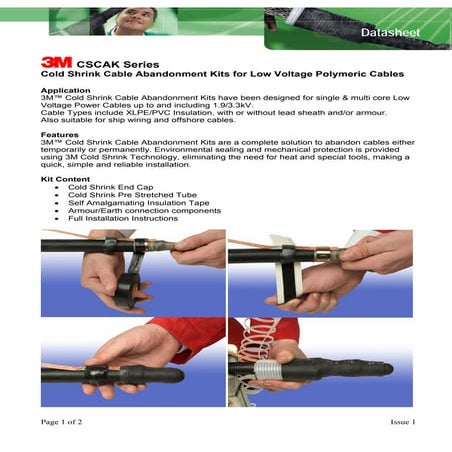 Datasheet

3M CSCAK Series
Cold Shrink Cable Abandonment Kits for Low Voltage Polymeric Cables

Application
3M™ Cold Shrink Cable Abandonment Kits have been designed for single & multi core Low Voltage Power Cables up to and including 1.9/3.3kV.
Cable Types include XLPE/PVC Insulation, with or without lead sheath and/or armour.
Also suitable for ship wiring and offshore cables.

Features
3M™ Cold Shrink Cable Abandonment Kits are a complete solution to abandon cables either temporarily or permanently. Environmental sealing and mechanical protection is provided using 3M Cold Shrink Technology, eliminating the need for heat and special tools, making a quick, simple and reliable installation.

Kit Content
• Cold Shrink End Cap
• Cold Shrink Pre Stretched Tube
• Self Amalgamating Insulation Tape
• Armour/Earth connection components
• Full Installation Instructions

Page 1 of 2
Issue 1