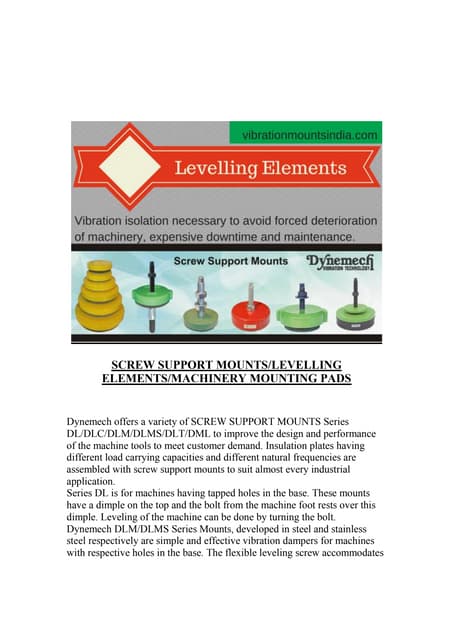 vibrationmountsindia.com

Levelling Elements

Vibration isolation necessary to avoid forced deterioration of machinery, expensive downtime and maintenance.

Screw Support Mounts

Dynemech
VIBRATION TECHNOLOGY

SCREW SUPPORT MOUNTS/LEVELLING ELEMENTS/MACHINERY MOUNTING PADS

Dynemech offers a variety of SCREW SUPPORT MOUNTS Series DL/DLC/DLM/DLMS/DLT/DML to improve the design and performance of the machine tools to meet customer demand. Insulation plates having different load carrying capacities and different natural frequencies are assembled with screw support mounts to suit almost every industrial application.
Series DL is for machines having tapped holes in the base. These mounts have a dimple on the top and the bolt from the machine foot rests over this dimple. Leveling of the machine can be done by turning the bolt.
Dynemech DLM/DLMS Series Mounts, developed in steel and stainless steel respectively are simple and effective vibration dampers for machines with respective holes in the base. The flexible leveling screw accommodates