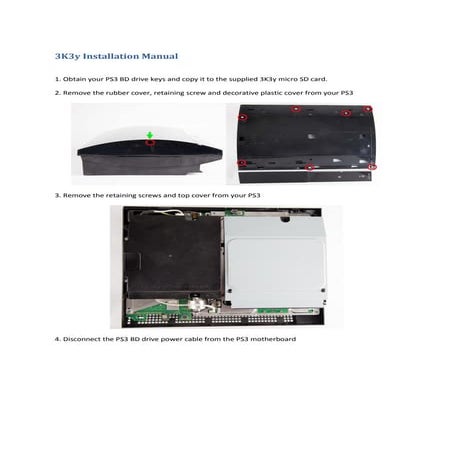 3K3y Installation Manual

1. Obtain your PS3 BD drive keys and copy it to the supplied 3K3y micro SD card.

2. Remove the rubber cover, retaining screw and decorative plastic cover from your PS3

3. Remove the retaining screws and top cover from your PS3

4. Disconnect the PS3 BD drive power cable from the PS3 motherboard