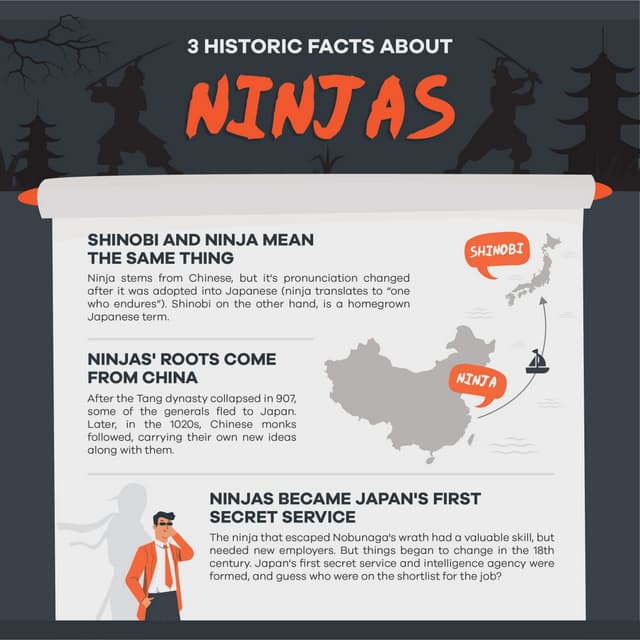 3 HISTORIC FACTS ABOUT

NINJAS

SHINOBI AND NINJA MEAN THE SAME THING

Ninja stems from Chinese, but it's pronunciation changed after it was adopted into Japanese (ninja translates to "one who endures"). Shinobi on the other hand, is a homegrown Japanese term.

SHINOBI

NINJAS' ROOTS COME FROM CHINA

After the Tang dynasty collapsed in 907, some of the generals fled to Japan. Later, in the 1020s, Chinese monks followed, carrying their own new ideas along with them.

NINJA

NINJAS BECAME JAPAN'S FIRST SECRET SERVICE

The ninja that escaped Nobunaga's wrath had a valuable skill, but needed new employers. But things began to change in the 18th century. Japan's first secret service and intelligence agency were formed, and guess who were on the shortlist for the job?