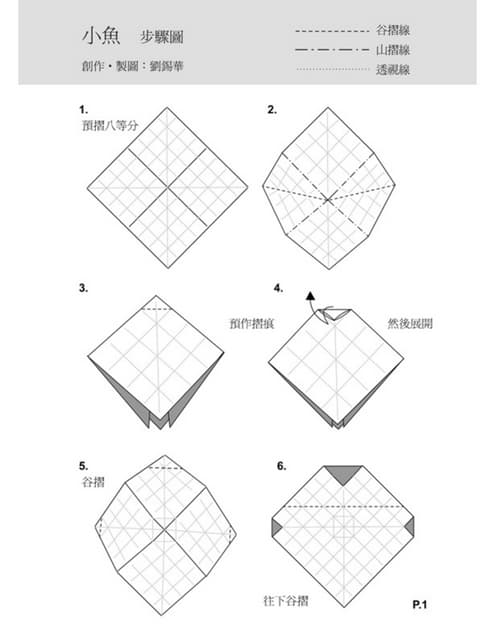 小魚 步驟圖

創作・製圖：劉錫華

谷摺線

山摺線

透視線

1.

預摺八等分

2.

3.

預作摺痕

4.

然後展開

5.

谷摺

6.

往下谷摺

P.1