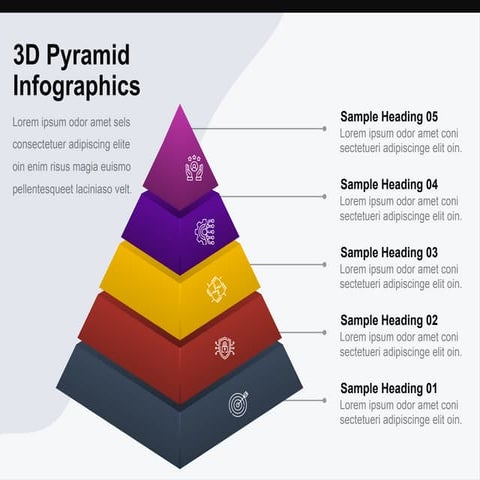 3D Pyramid Infographics

Lorem ipsum odor amet sels consectetuer adipiscing elite oin enim risus magia euismo pellentesqueet laciniaso velt.

Sample Heading 05
Lorem ipsum odor amet coni sectetueri adipiscinge elit oin.

Sample Heading 04
Lorem ipsum odor amet coni sectetueri adipiscinge elit oin.

Sample Heading 03
Lorem ipsum odor amet coni sectetueri adipiscinge elit oin.

Sample Heading 02
Lorem ipsum odor amet coni sectetueri adipiscinge elit oin.

Sample Heading 01
Lorem ipsum odor amet coni sectetueri adipiscinge elit oin.