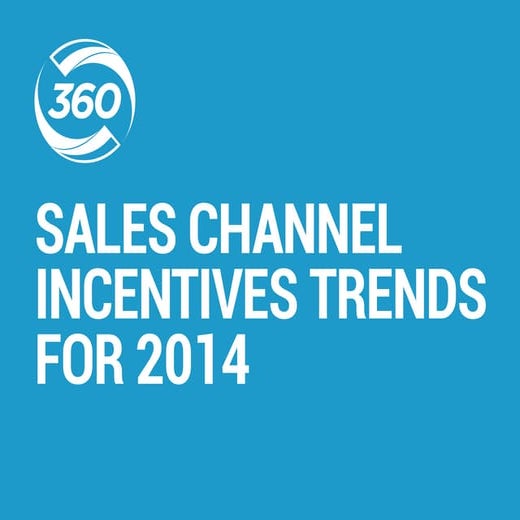 360

SALES CHANNEL INCENTIVES TRENDS FOR 2014