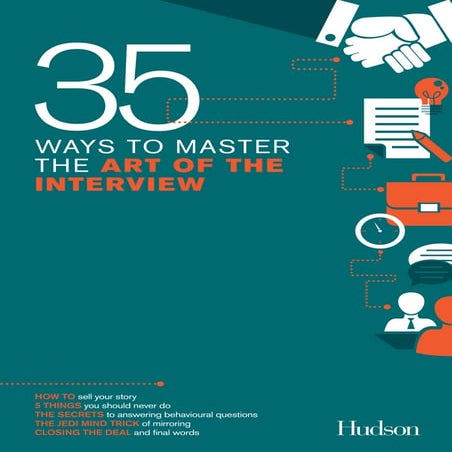 35
WAYS TO MASTER THE ART OF THE INTERVIEW

HOW TO sell your story
5 THINGS you should never do
THE SECRETS to answering behavioural questions
THE JEDI MIND TRICK of mirroring
CLOSING THE DEAL and final words

Hudson