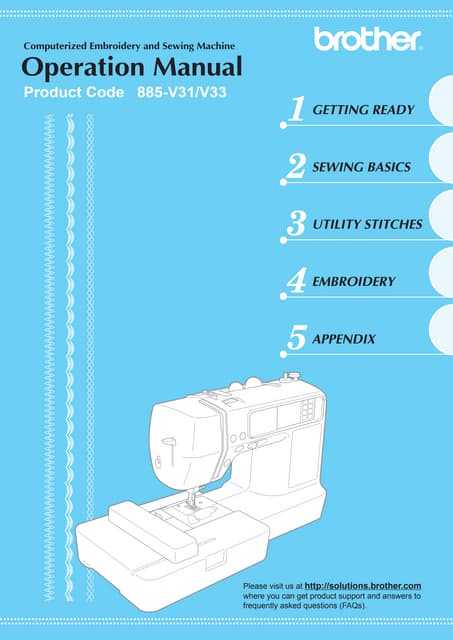 brother

Computerized Embroidery and Sewing Machine

Operation Manual

Product Code 885-V31/V33

1 GETTING READY

2 SEWING BASICS

3 UTILITY STITCHES

4 EMBROIDERY

5 APPENDIX

Please visit us at http://solutions.brother.com where you can get product support and answers to frequently asked questions (FAQs).