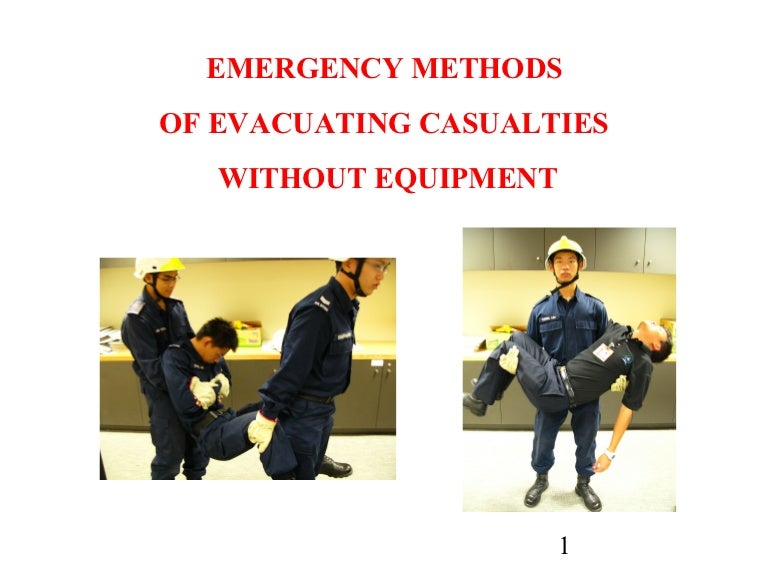 EMERGENCY METHODS
OF EVACUATING CASUALTIES
WITHOUT EQUIPMENT

1