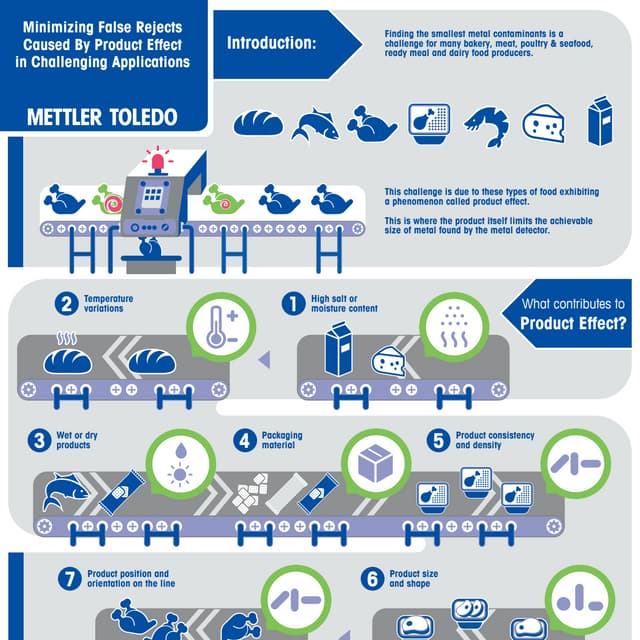 Minimizing False Rejects Caused By Product Effect in Challenging Applications

METTLER TOLEDO

Introduction:

Finding the smallest metal contaminants is a challenge for many bakery, meat, poultry & seafood, ready meal and dairy food producers.

This challenge is due to these types of food exhibiting a phenomenon called product effect.

This is where the product itself limits the achievable size of metal found by the metal detector.

What contributes to Product Effect?

1 High salt or moisture content

2 Temperature variations

3 Wet or dry products

4 Packaging material

5 Product consistency and density

6 Product size and shape

7 Product position and orientation on the line