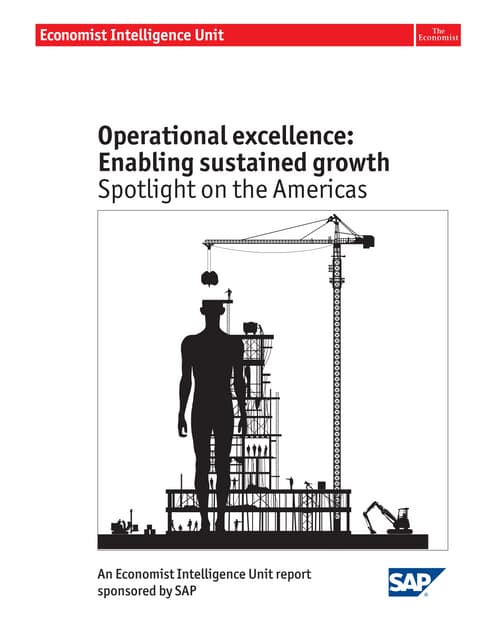 Economist Intelligence Unit

The Economist

Operational excellence:
Enabling sustained growth
Spotlight on the Americas

An Economist Intelligence Unit report
sponsored by SAP

SAP