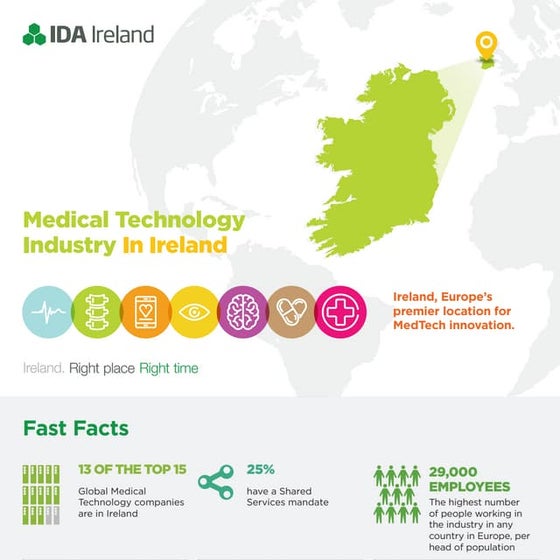 IDA Ireland

Medical Technology Industry In Ireland

Ireland, Europe's premier location for MedTech innovation.

Ireland. Right place Right time

Fast Facts

13 OF THE TOP 15

Global Medical Technology companies are in Ireland

25%

have a Shared Services mandate

29,000 EMPLOYEES

The highest number of people working in the industry in any country in Europe, per head of population