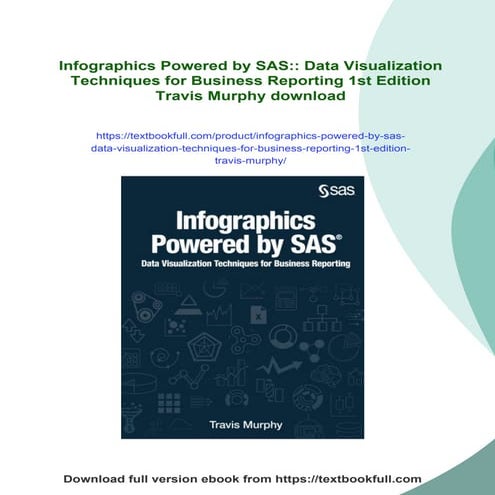 Infographics Powered by SAS:: Data Visualization Techniques for Business Reporting 1st Edition Travis Murphy download

https://textbookfull.com/product/infographics-powered-by-sas-data-visualization-techniques-for-business-reporting-1st-edition-travis-murphy/

sas

Infographics Powered by SAS®

Data Visualization Techniques for Business Reporting

Travis Murphy

Download full version ebook from https://textbookfull.com