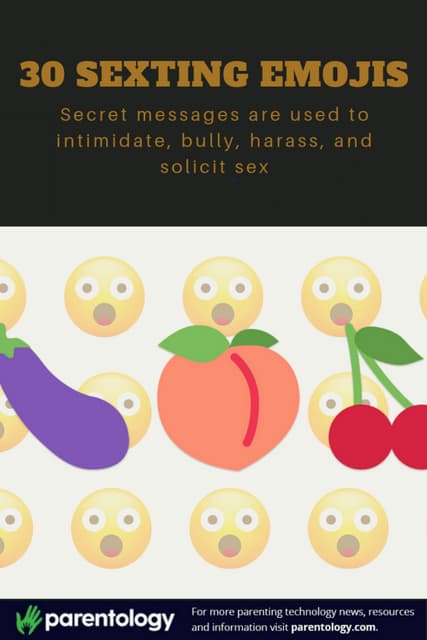 30 SEXTING EMOJIS

Secret messages are used to intimidate, bully, harass, and solicit sex

parentology

For more parenting technology news, resources and information visit parentology.com.