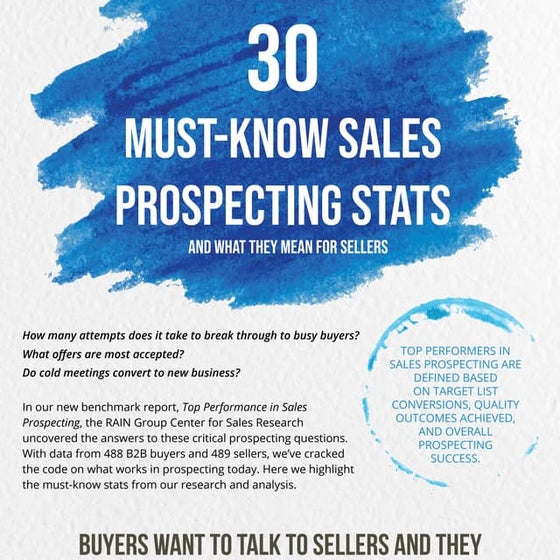 30
MUST-KNOW SALES PROSPECTING STATS
AND WHAT THEY MEAN FOR SELLERS

How many attempts does it take to break through to busy buyers?
What offers are most accepted?
Do cold meetings convert to new business?

In our new benchmark report, Top Performance in Sales Prospecting, the RAIN Group Center for Sales Research uncovered the answers to these critical prospecting questions. With data from 488 B2B buyers and 489 sellers, we've cracked the code on what works in prospecting today. Here we highlight the must-know stats from our research and analysis.

TOP PERFORMERS IN SALES PROSPECTING ARE DEFINED BASED ON TARGET LIST CONVERSIONS, QUALITY OUTCOMES ACHIEVED, AND OVERALL PROSPECTING SUCCESS.

BUYERS WANT TO TALK TO SELLERS AND THEY