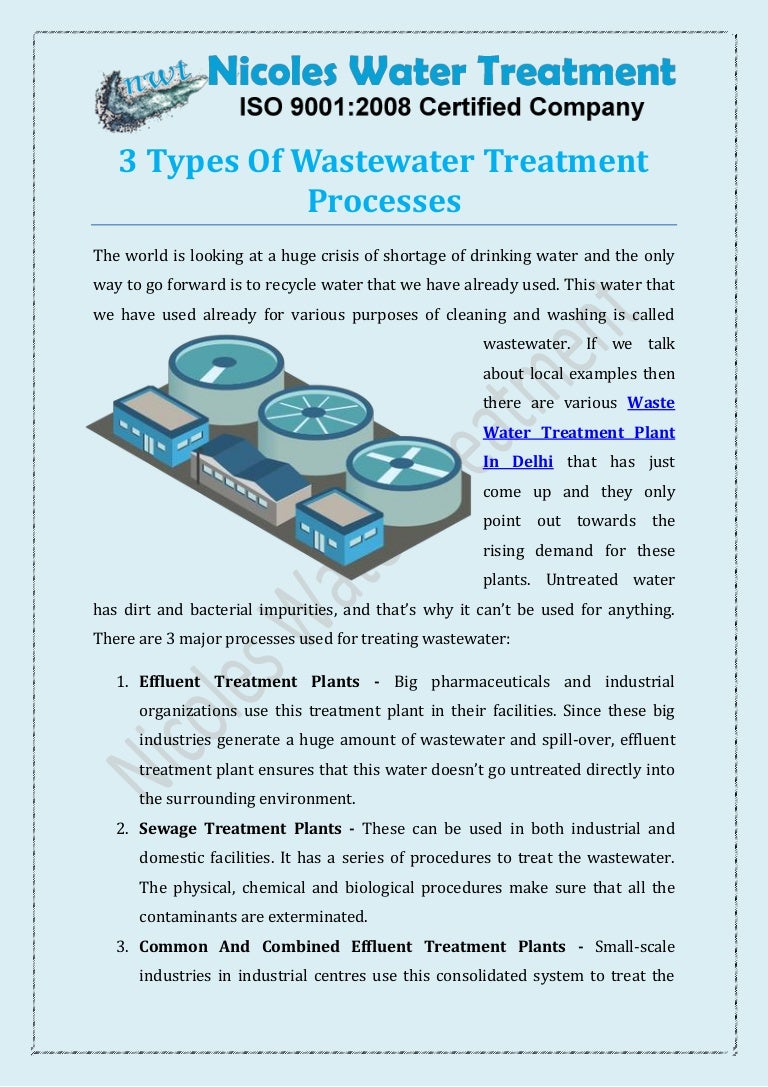 nwt Nicoles Water Treatment
ISO 9001:2008 Certified Company

3 Types Of Wastewater Treatment Processes

The world is looking at a huge crisis of shortage of drinking water and the only way to go forward is to recycle water that we have already used. This water that we have used already for various purposes of cleaning and washing is called wastewater. If we talk about local examples then there are various Waste Water Treatment Plant In Delhi that has just come up and they only point out towards the rising demand for these plants. Untreated water has dirt and bacterial impurities, and that's why it can't be used for anything. There are 3 major processes used for treating wastewater:

1. Effluent Treatment Plants - Big pharmaceuticals and industrial organizations use this treatment plant in their facilities. Since these big industries generate a huge amount of wastewater and spill-over, effluent treatment plant ensures that this water doesn't go untreated directly into the surrounding environment.
2. Sewage Treatment Plants - These can be used in both industrial and domestic facilities. It has a series of procedures to treat the wastewater. The physical, chemical and biological procedures make sure that all the contaminants are exterminated.
3. Common And Combined Effluent Treatment Plants - Small-scale industries in industrial centres use this consolidated system to treat the

Nicoles Water Treatment