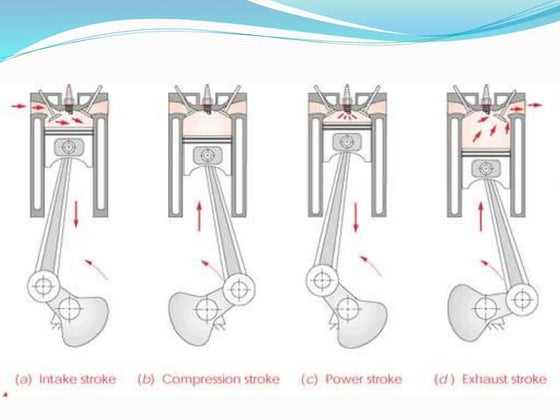 (a) Intake stroke (b) Compression stroke (c) Power stroke (d) Exhaust stroke