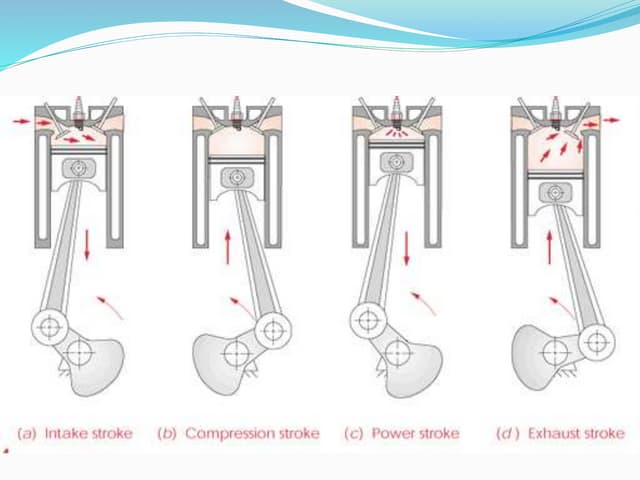 (a) Intake stroke (b) Compression stroke (c) Power stroke (d) Exhaust stroke