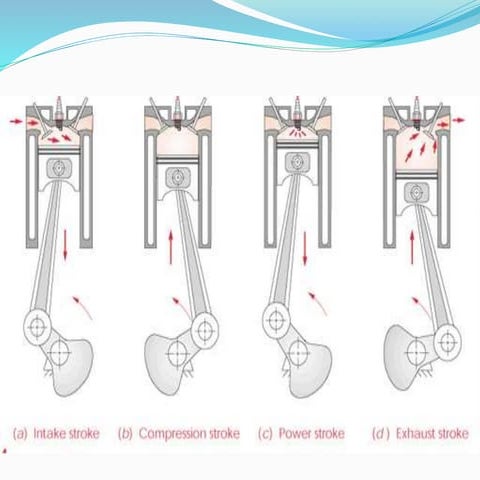 (a) Intake stroke (b) Compression stroke (c) Power stroke (d) Exhaust stroke