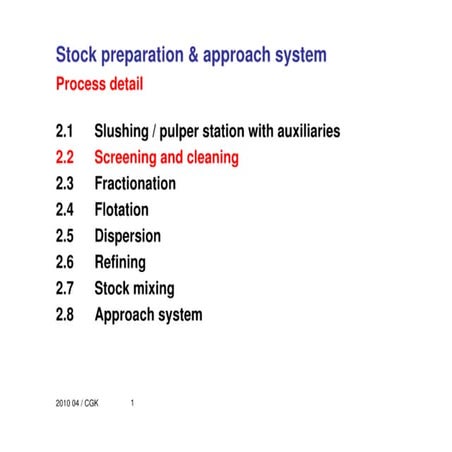 Stock preparation & approach system
Process detail

2.1 Slushing / pulper station with auxiliaries
2.2 Screening and cleaning
2.3 Fractionation
2.4 Flotation
2.5 Dispersion
2.6 Refining
2.7 Stock mixing
2.8 Approach system

2010 04 / CGK 1