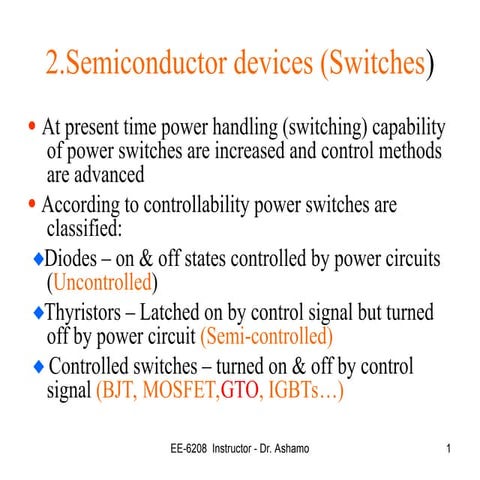 2.Semiconductor devices (Switches)

• At present time power handling (switching) capability of power switches are increased and control methods are advanced

• According to controllability power switches are classified:

◆Diodes – on & off states controlled by power circuits (Uncontrolled)

◆Thyristors – Latched on by control signal but turned off by power circuit (Semi-controlled)

◆ Controlled switches – turned on & off by control signal (BJT, MOSFET,GTO, IGBTs…)

EE-6208 Instructor - Dr. Ashamo

1