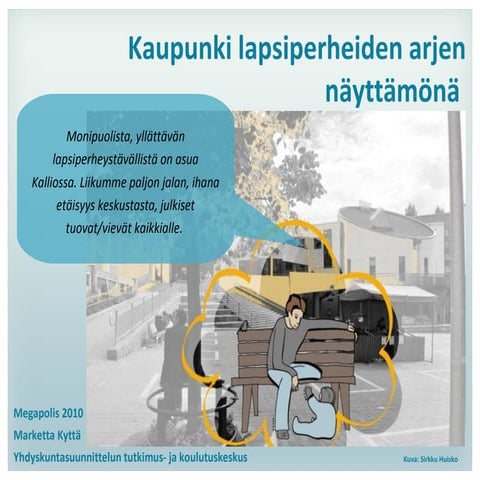 Kaupunki lapsiperheiden arjen näyttämönä

Monipuolista, yllättävän lapsiperheystävällistä on asua Kalliossa. Liikumme paljon jalan, ihana etäisyys keskustasta, julkiset tuovat/vievät kaikkialle.

Megapolis 2010

Marketta Kyttä

Yhdyskuntasuunnittelun tutkimus- ja koulutuskeskus

Kuva: Sirkku Huisko