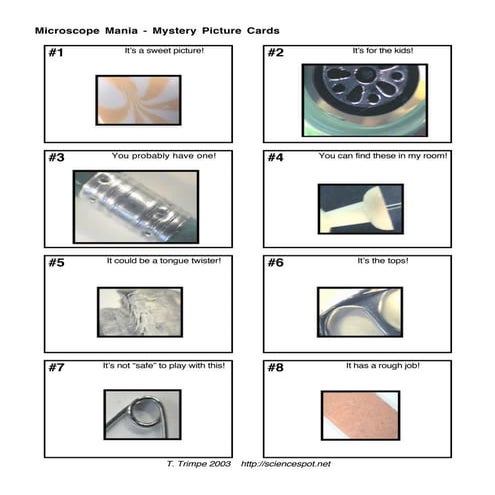 Microscope Mania - Mystery Picture Cards

#1 It's a sweet picture!

#2 It's for the kids!

#3 You probably have one!

#4 You can find these in my room!

#5 It could be a tongue twister!

#6 It's the tops!

#7 It's not "safe" to play with this!

#8 It has a rough job!

T. Trimpe 2003 http://sciencespot.net