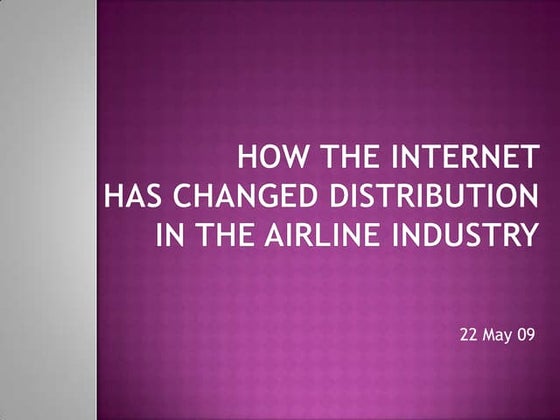 HOW THE INTERNET HAS CHANGED DISTRIBUTION IN THE AIRLINE INDUSTRY

22 May 09