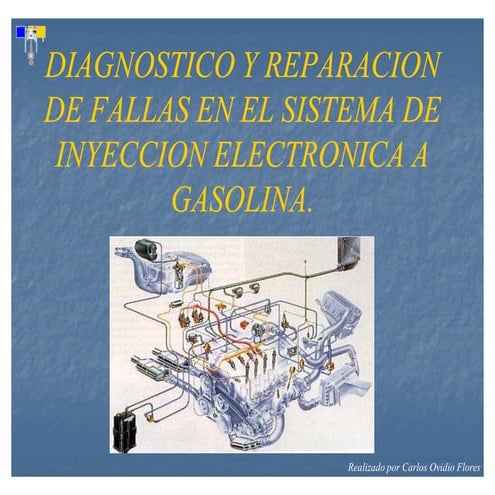 DIAGNOSTICO Y REPARACION DE FALLAS EN EL SISTEMA DE INYECCION ELECTRONICA A GASOLINA.

Realizado por Carlos Ovidio Flores