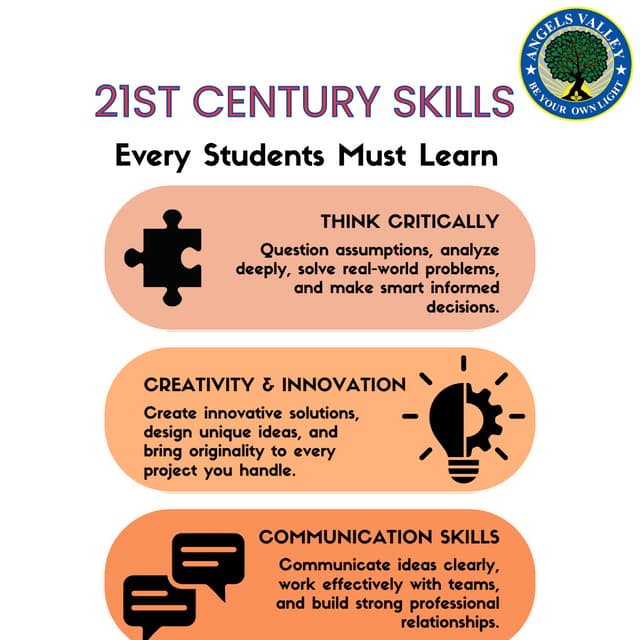 ANGELS VALLEY
BE YOUR OWN LIGHT

21ST CENTURY SKILLS

Every Students Must Learn

THINK CRITICALLY

Question assumptions, analyze deeply, solve real-world problems, and make smart informed decisions.

CREATIVITY & INNOVATION

Create innovative solutions, design unique ideas, and bring originality to every project you handle.

COMMUNICATION SKILLS

Communicate ideas clearly, work effectively with teams, and build strong professional relationships.