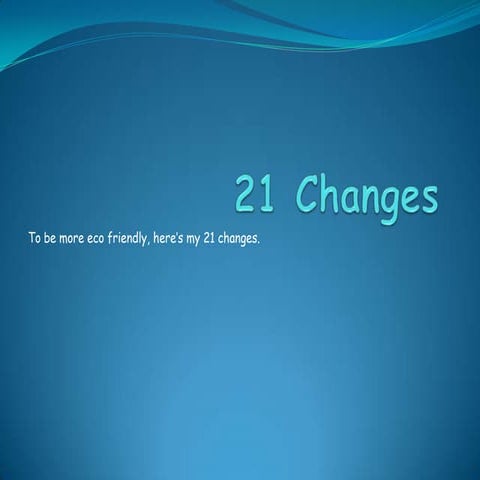 21 Changes

To be more eco friendly, here's my 21 changes.